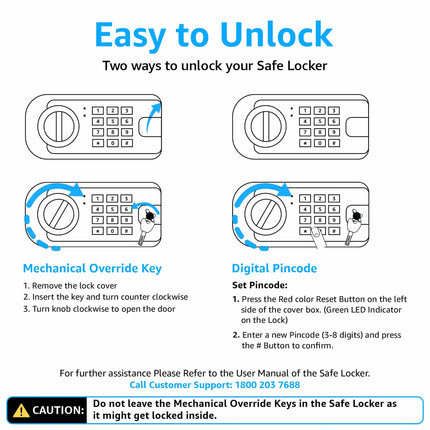 Easy to Unlock

Two ways to unlock your Safe Locker

1 2 3
4 5 6
7 8 9
* 0 #

1 2 3
4 5 6
7 8 9
* 0 #

1 2 3
4 5 6
7 8 9
* 0 #

1 2 3
4 5 6
7 8 9
* 0 #

Mechanical Override Key

1. Remove the lock cover
2. Insert the key and turn counter clockwise
3. Turn knob clockwise to open the door

Digital Pincode

Set Pincode:

1. Press the Red color Reset Button on the left side of the cover box. (Green LED Indicator on the Lock)

2. Enter a new Pincode (3-8 digits) and press the # Button to confirm.

For further assistance Please Refer to the User Manual of the Safe Locker.
Call Customer Support: 1800 203 7688

CAUTION: Do not leave the Mechanical Override Keys in the Safe Locker as it might get locked inside.