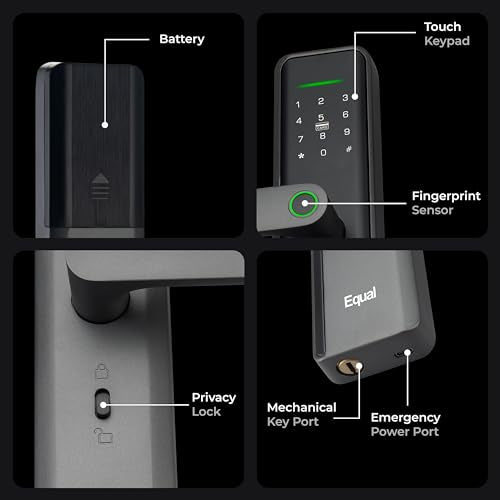 Battery

Touch
Keypad

1 2 3
4 5 6
7 8 9
* 0 #

Fingerprint
Sensor

Privacy
Lock

Equal

Mechanical
Key Port

Emergency
Power Port