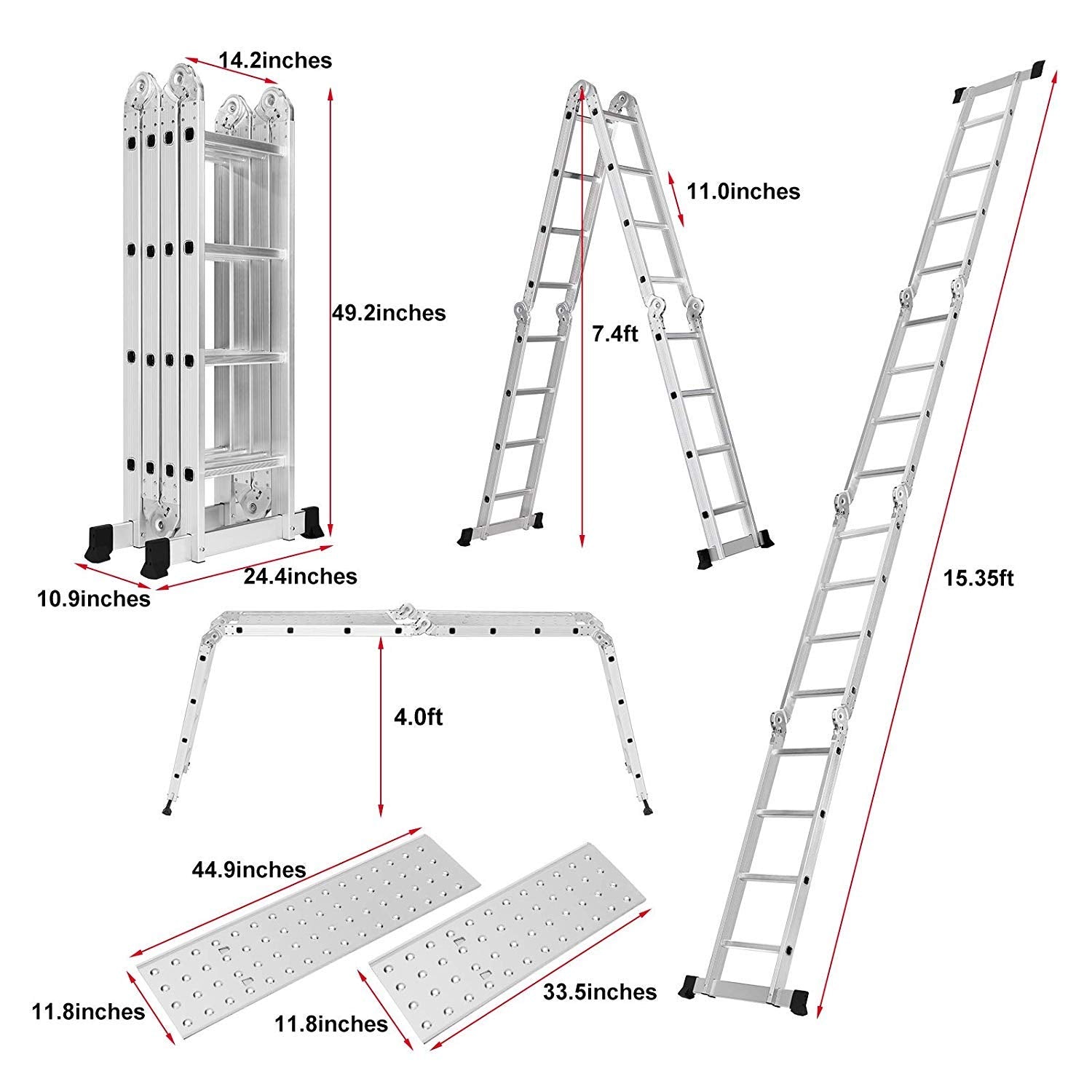 14.2inches

49.2inches

24.4inches

10.9inches

11.0inches

7.4ft

15.35ft

4.0ft

44.9inches

11.8inches

11.8inches

33.5inches