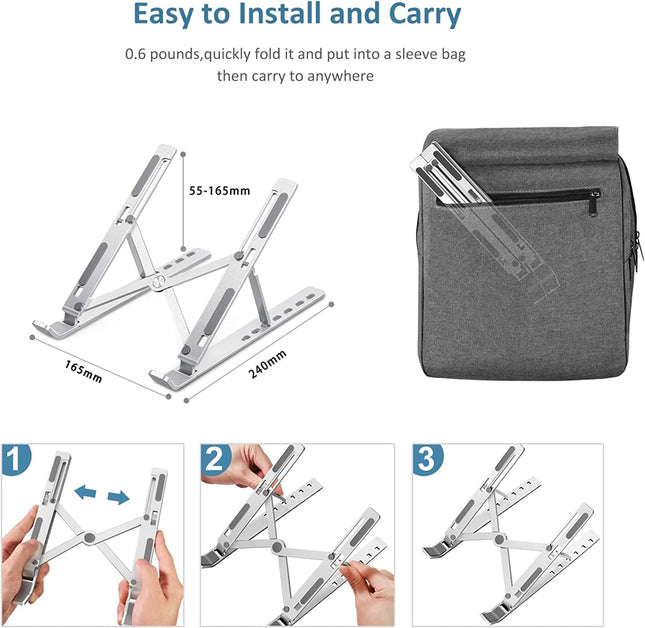 Easy to Install and Carry

0.6 pounds,quickly fold it and put into a sleeve bag then carry to anywhere

55-165mm

165mm

240mm

1

2

3