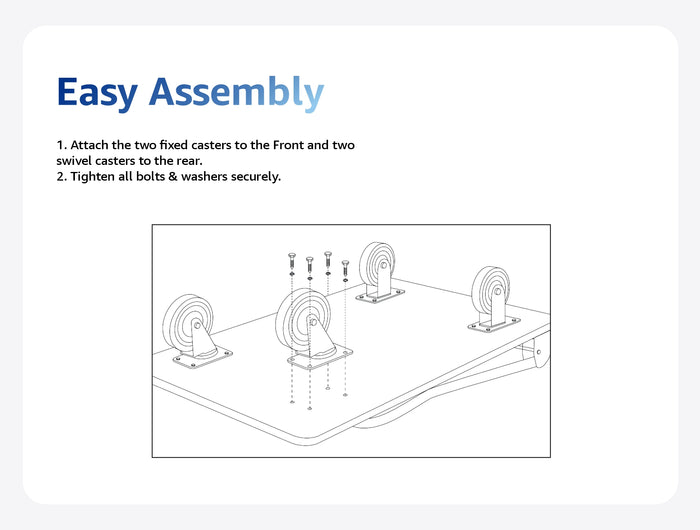 Easy Assembly

1. Attach the two fixed casters to the Front and two swivel casters to the rear.
2. Tighten all bolts & washers securely.