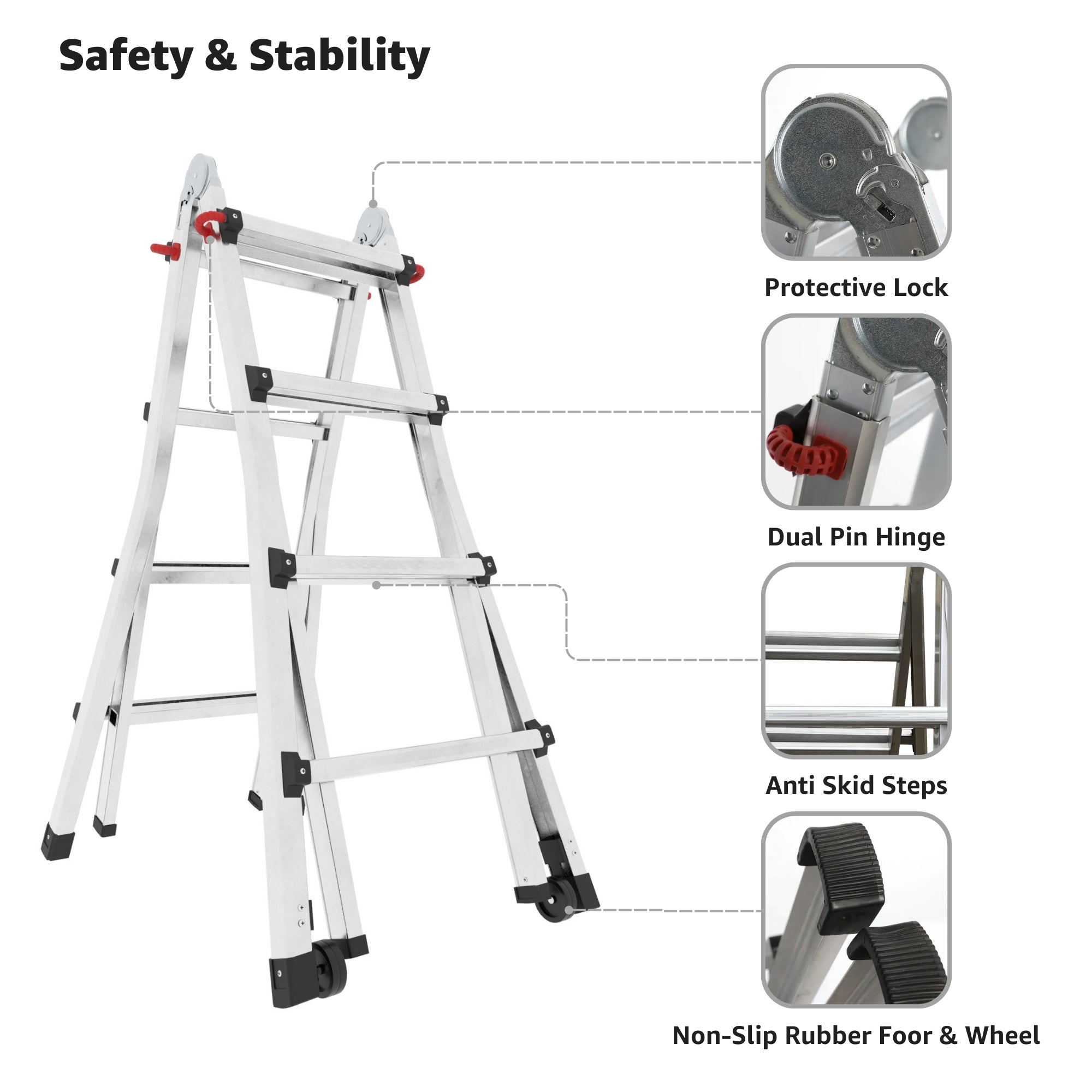 Safety & Stability

Protective Lock

Dual Pin Hinge

Anti Skid Steps

Non-Slip Rubber Foor & Wheel